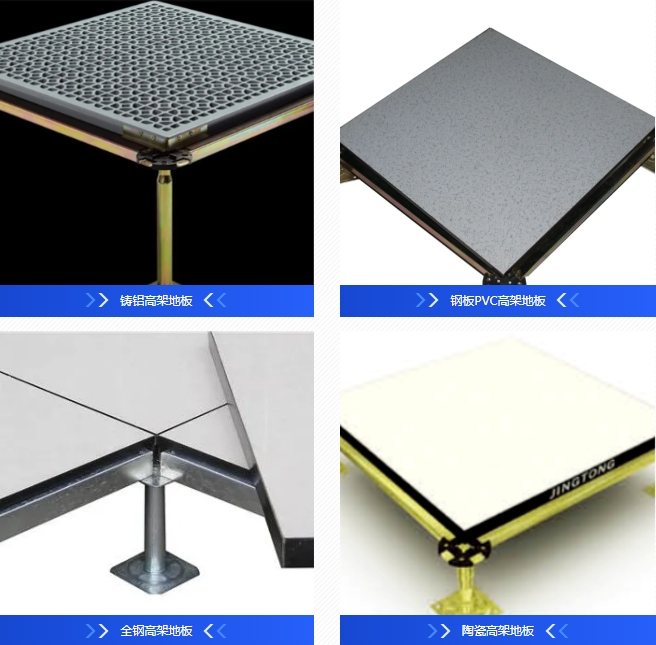 铸铝高架地板

钢板PVC高架地板

全钢高架地板

JINGTONG

陶瓷高架地板